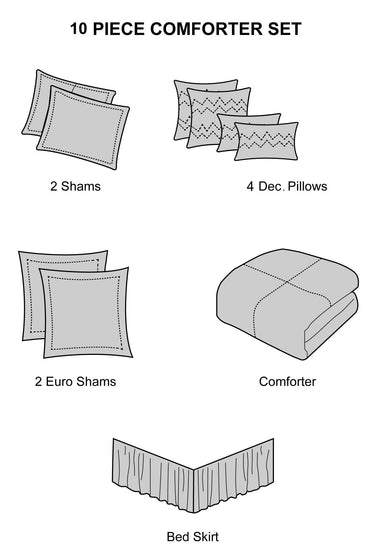 10 PIECE COMFORTER SET

2 Shams

4 Dec. Pillows

2 Euro Shams

Comforter

Bed Skirt